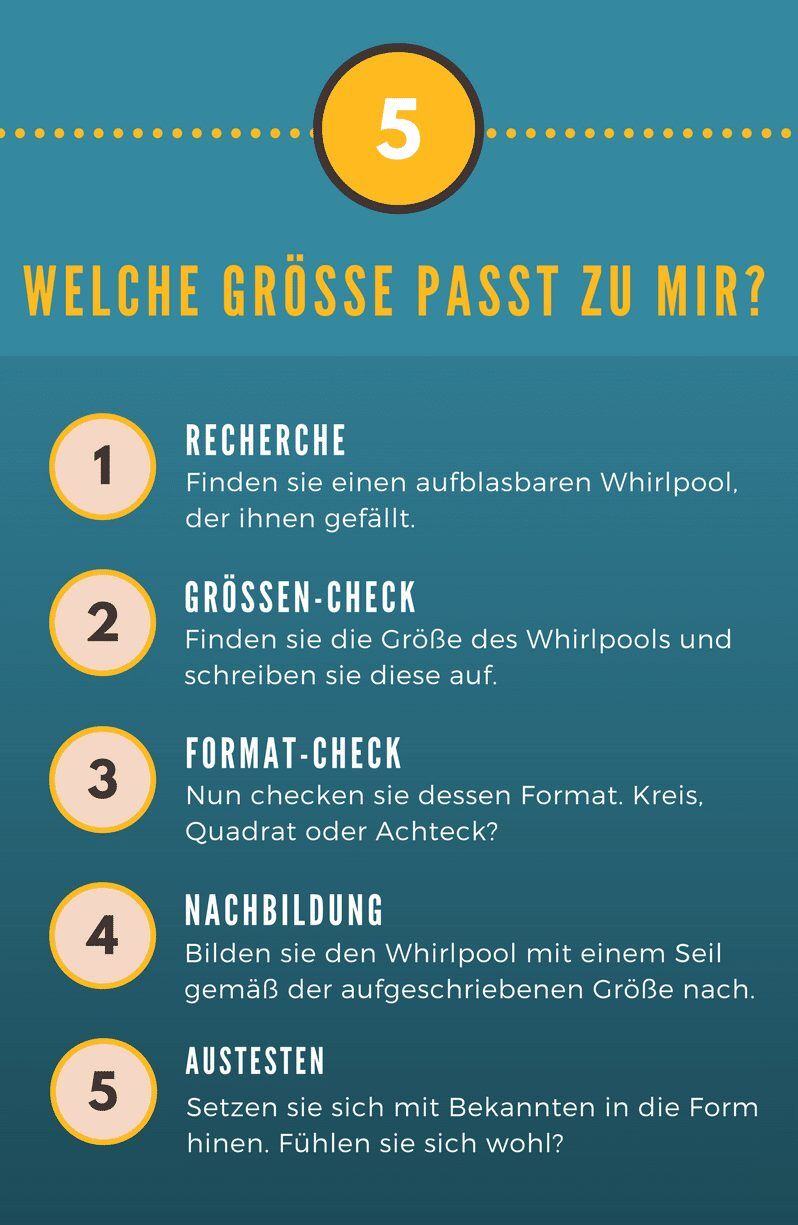 5

WELCHE GRÖSSE PASST ZU MIR?

1
RECHERCHE
Finden sie einen aufblasbaren Whirlpool, der ihnen gefällt.

2
GRÖSSEN-CHECK
Finden sie die Größe des Whirlpools und schreiben sie diese auf.

3
FORMAT-CHECK
Nun checken sie dessen Format. Kreis, Quadrat oder Achteck?

4
NACHBILDUNG
Bilden sie den Whirlpool mit einem Seil gemäß der aufgeschriebenen Größe nach.

5
AUSTESTEN
Setzen sie sich mit Bekannten in die Form hinen. Fühlen sie sich wohl?